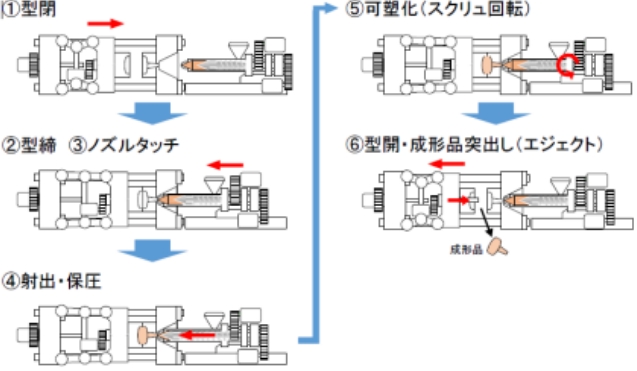 ①型閉

②型締　③ノズルタッチ

④射出・保圧

⑤可塑化（スクリュ回転）

⑥型開・成形品突出し（エジェクト）

成形品